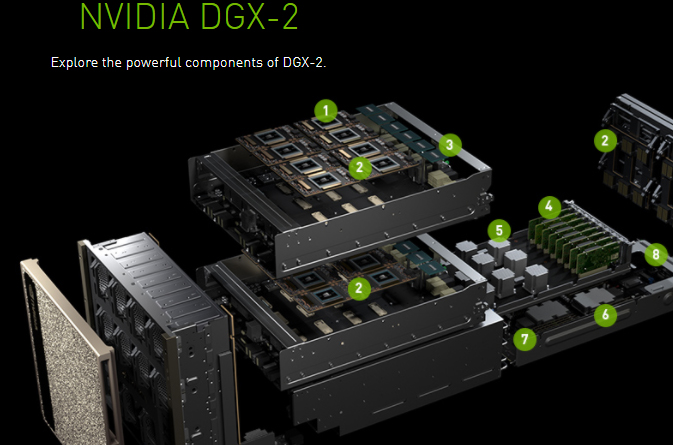 NVIDIA DGX-2

Explore the powerful components of DGX-2.

1
2
3
2
4
5
8
2
6
7